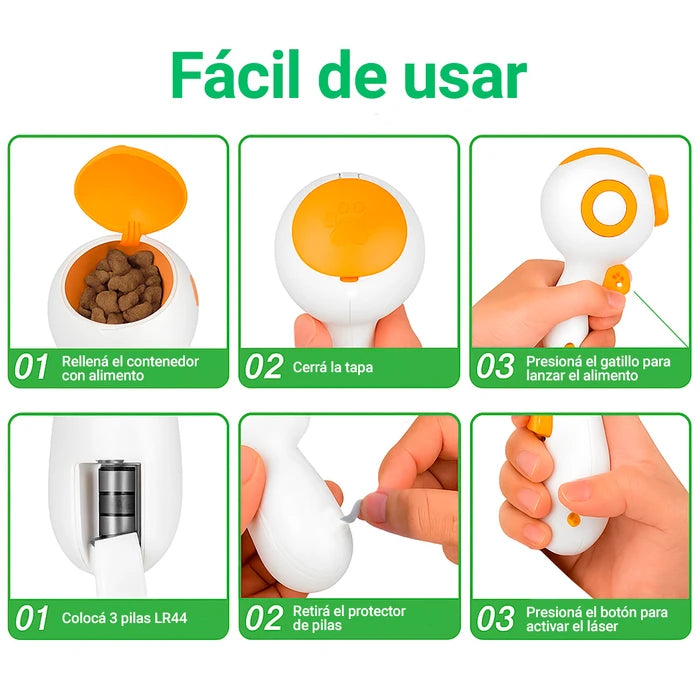 Fácil de usar

01 Rellená el contenedor con alimento

02 Cerrá la tapa

03 Presioná el gatillo para lanzar el alimento

01 Colocá 3 pilas LR44

02 Retirá el protector de pilas

03 Presioná el botón para activar el láser